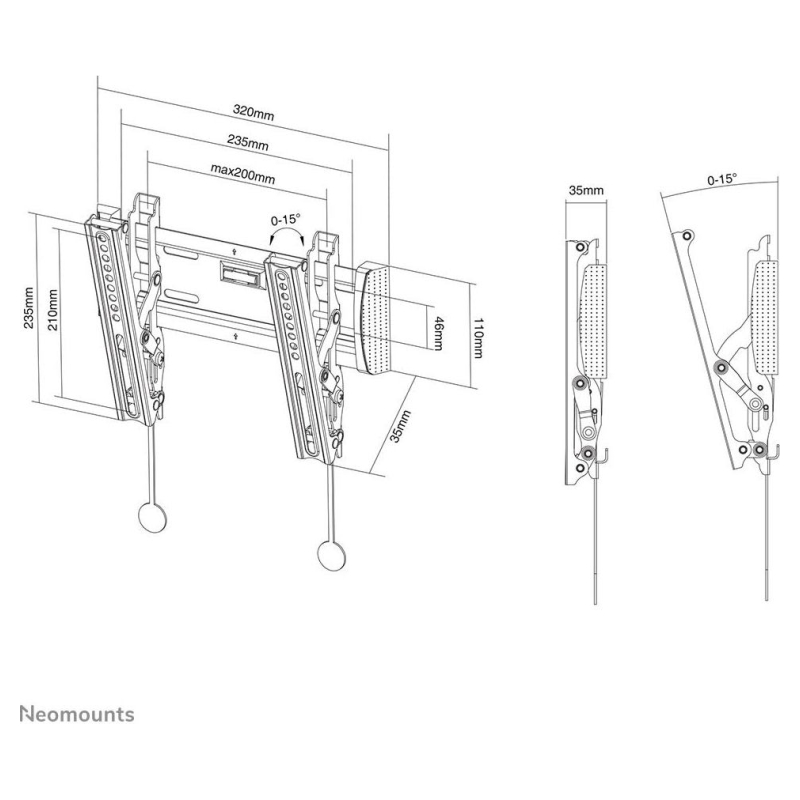 320mm
235mm
max200mm
0-15°
235mm
210mm
46mm
110mm
35mm
35mm
0-15°
Neomounts