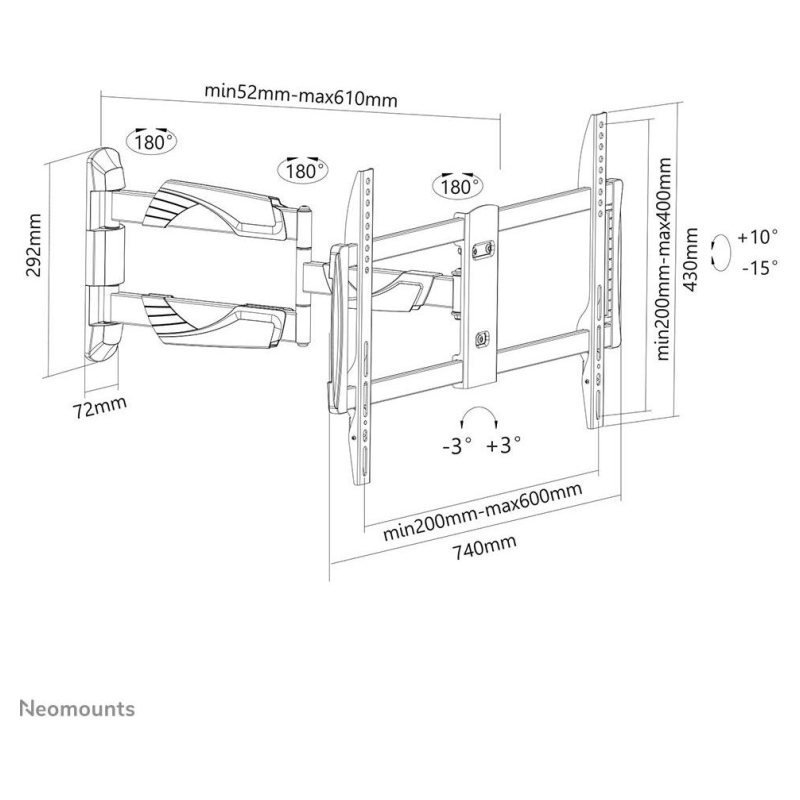 min52mm-max610mm

180°

180°

180°

292mm

72mm

min200mm-max400mm

430mm

+10°

-15°

-3°  +3°

min200mm-max600mm

740mm

Neomounts