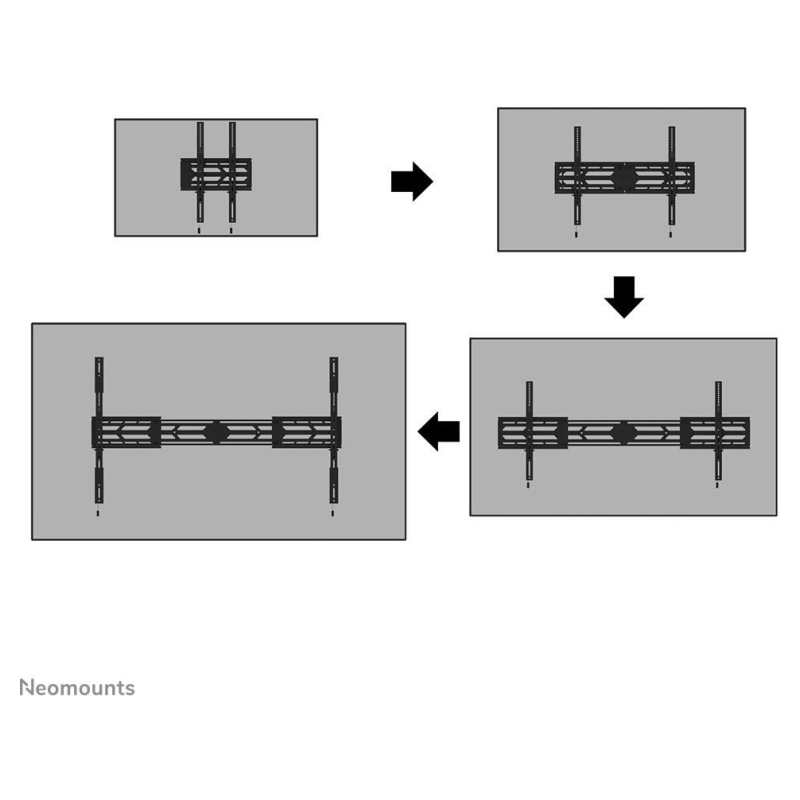 Neomounts