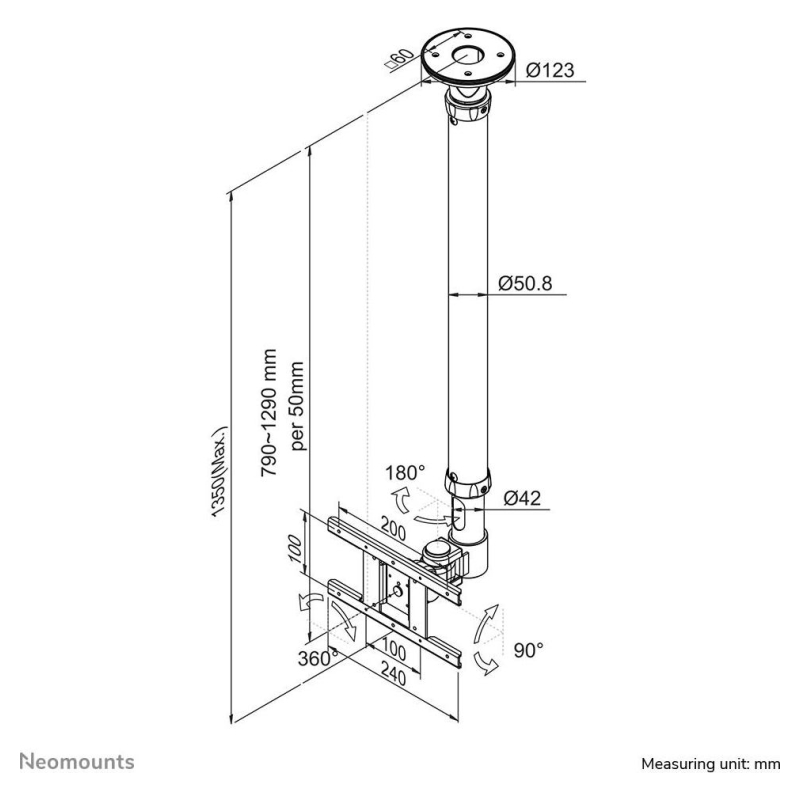 □60
Ø123
Ø50.8
1350(Max.)
790~1290 mm
per 50mm
180°
Ø42
200
100
360°
100
240
90°
Neomounts
Measuring unit: mm