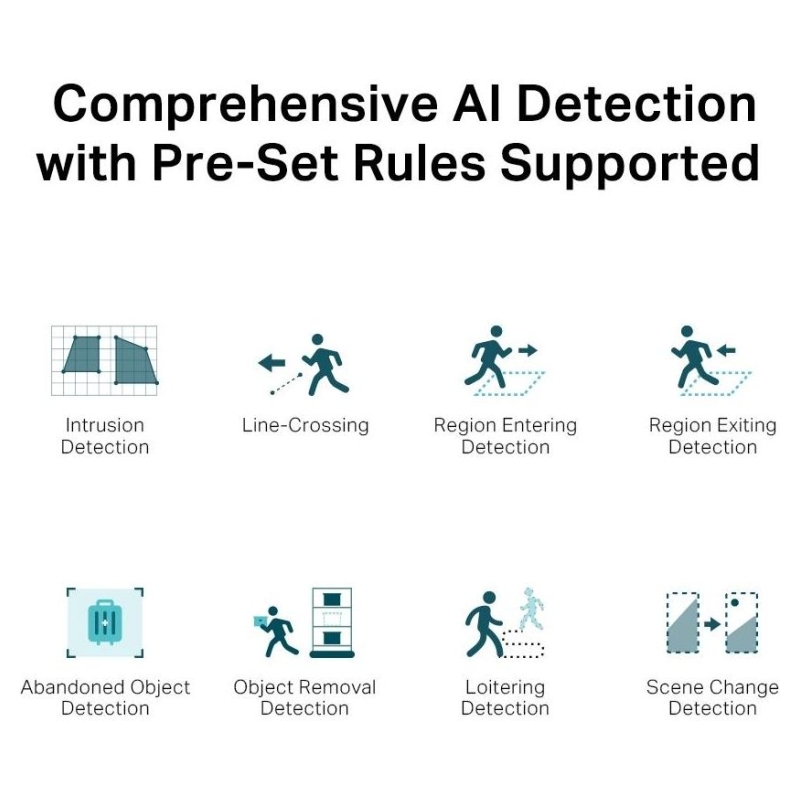 Comprehensive AI Detection with Pre-Set Rules Supported

Intrusion Detection

Line-Crossing

Region Entering Detection

Region Exiting Detection

Abandoned Object Detection

Object Removal Detection

Loitering Detection

Scene Change Detection