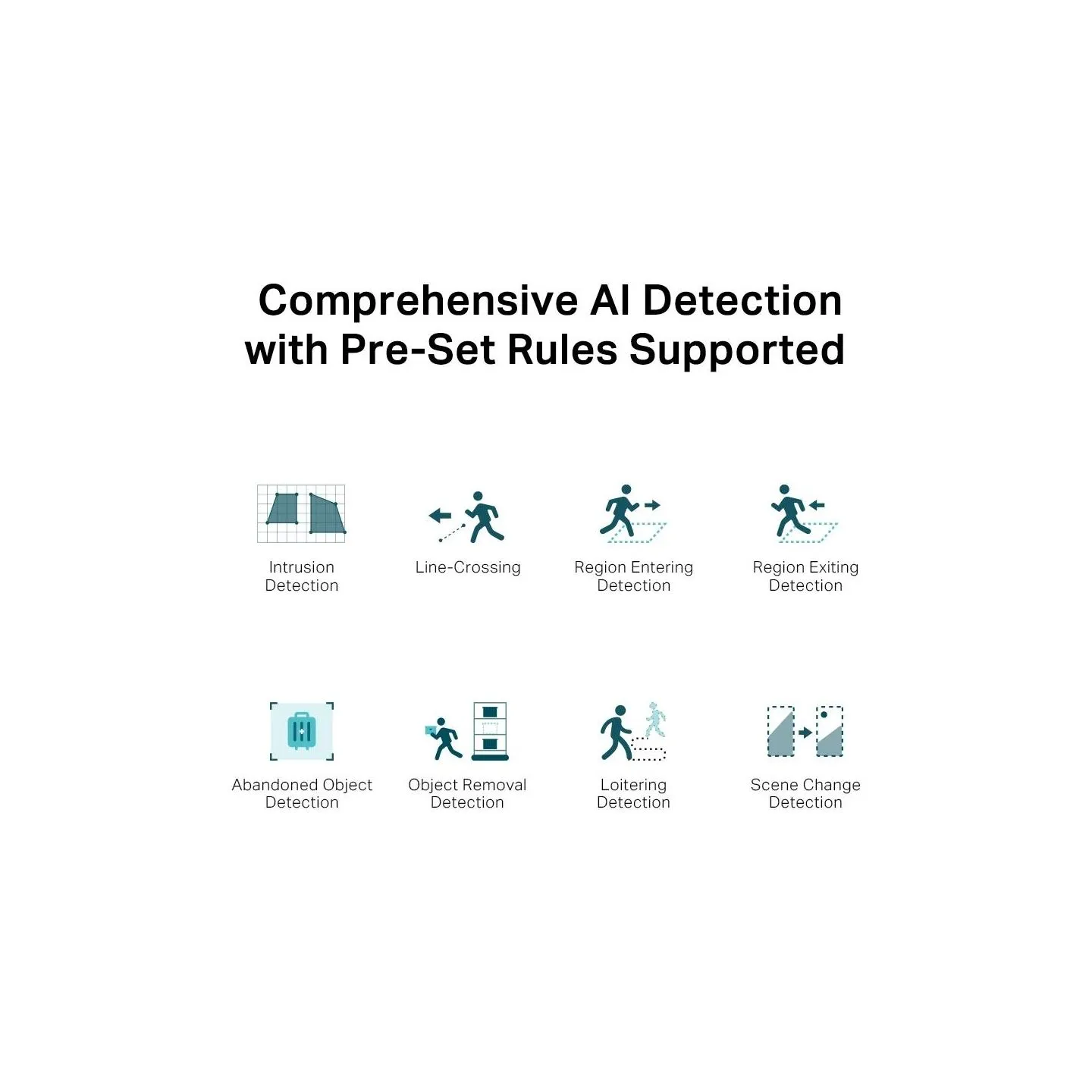 Comprehensive AI Detection with Pre-Set Rules Supported

Intrusion Detection

Line-Crossing

Region Entering Detection

Region Exiting Detection

Abandoned Object Detection

Object Removal Detection

Loitering Detection

Scene Change Detection