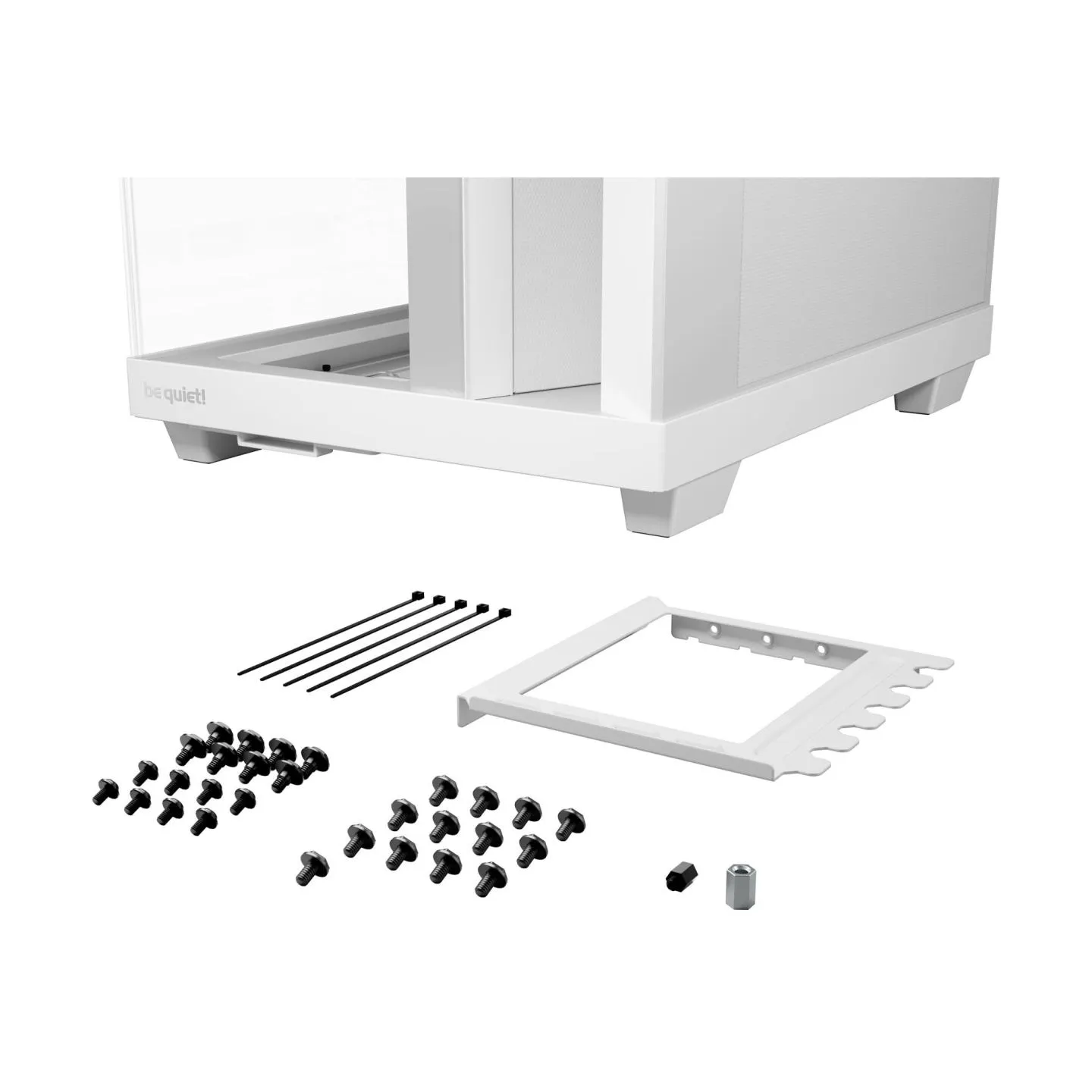 be quiet!